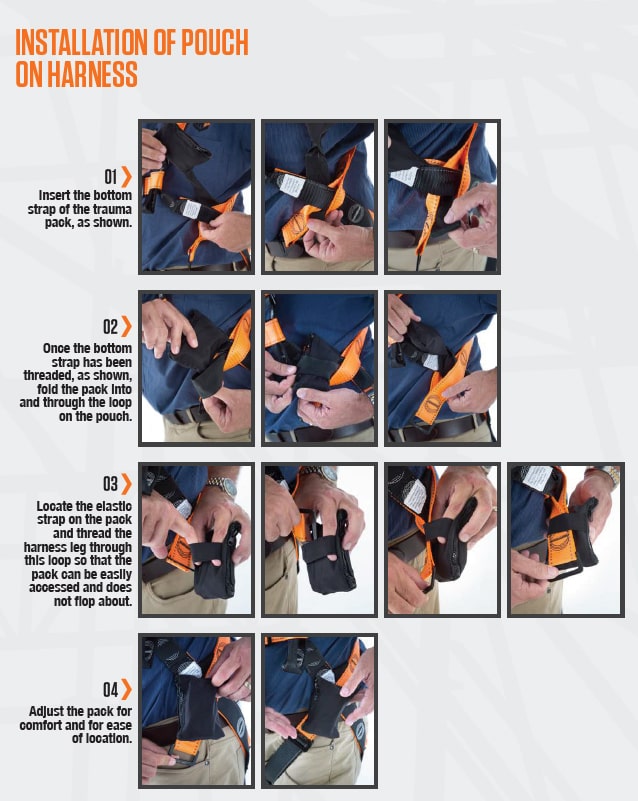 INSTALLATION OF POUCH ON HARNESS

01
Insert the bottom strap of the trauma pack, as shown.

02
Once the bottom strap has been threaded, as shown, fold the pack into and through the loop on the pouch.

03
Locate the elastic strap on the pack and thread the harness leg through this loop so that the pack can be easily accessed and does not flop about.

04
Adjust the pack for comfort and for ease of location.